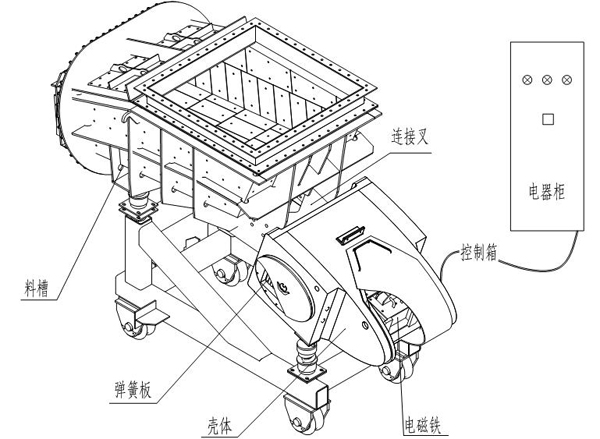 连接叉

电器柜

控制箱

料槽

弹簧板

壳体

电磁铁